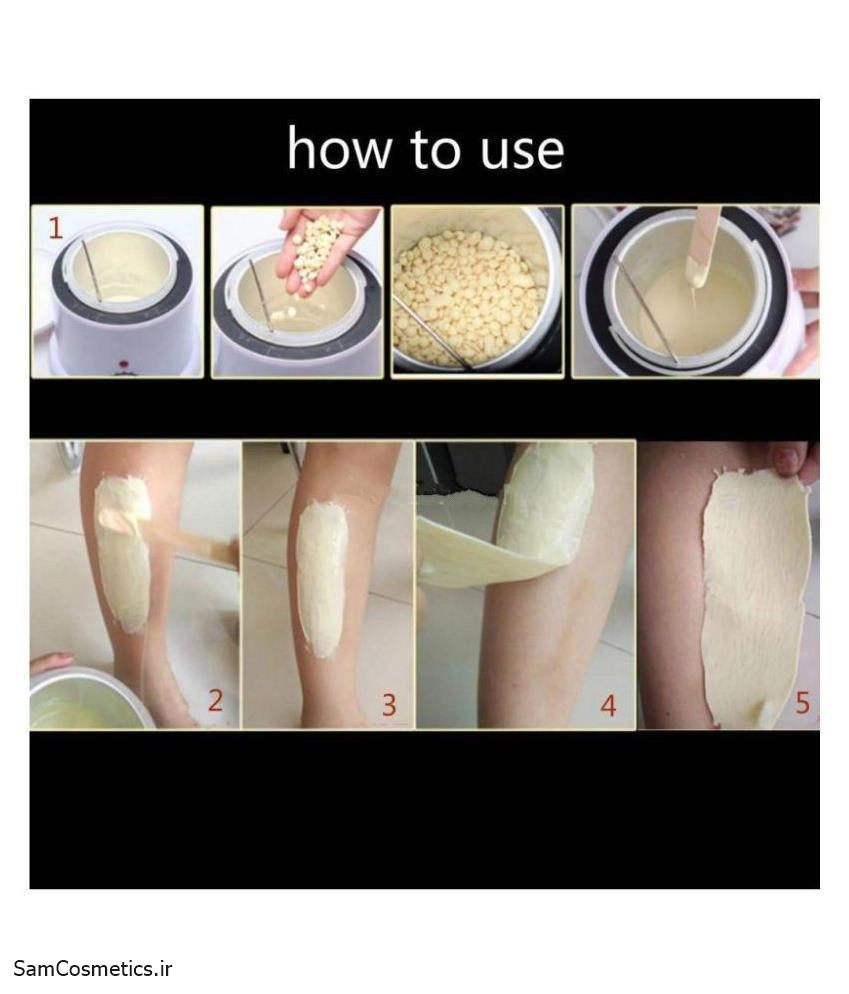 how to use

1

2

3

4

5

SamCosmetics.ir